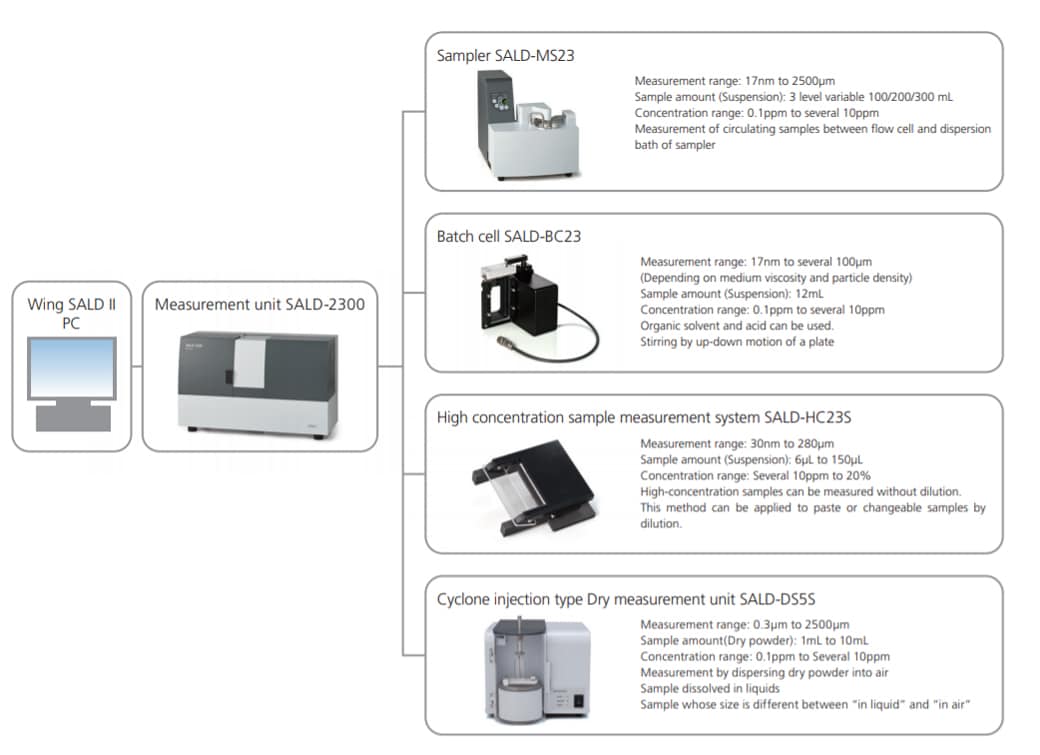 Wing SALD II
PC

Measurement unit SALD-2300

Sampler SALD-MS23

Measurement range: 17nm to 2500µm
Sample amount (Suspension): 3 level variable 100/200/300 mL
Concentration range: 0.1ppm to several 10ppm
Measurement of circulating samples between flow cell and dispersion bath of sampler

Batch cell SALD-BC23

Measurement range: 17nm to several 100µm
(Depending on medium viscosity and particle density)
Sample amount (Suspension): 12mL
Concentration range: 0.1ppm to several 10ppm
Organic solvent and acid can be used.
Stirring by up-down motion of a plate

High concentration sample measurement system SALD-HC23S

Measurement range: 30nm to 280µm
Sample amount (Suspension): 6µL to 150µL
Concentration range: Several 10ppm to 20%
High-concentration samples can be measured without dilution.
This method can be applied to paste or changeable samples by dilution.

Cyclone injection type Dry measurement unit SALD-DS5S

Measurement range: 0.3µm to 2500µm
Sample amount(Dry powder): 1mL to 10mL
Concentration range: 0.1ppm to Several 10ppm
Measurement by dispersing dry powder into air
Sample dissolved in liquids
Sample whose size is different between "in liquid" and "in air"