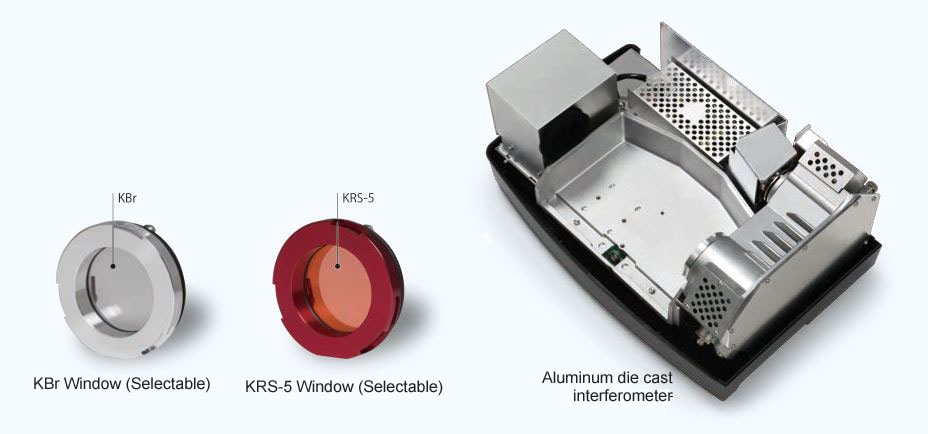 KBr

KBr Window (Selectable)

KRS-5

KRS-5 Window (Selectable)

Aluminum die cast interferometer