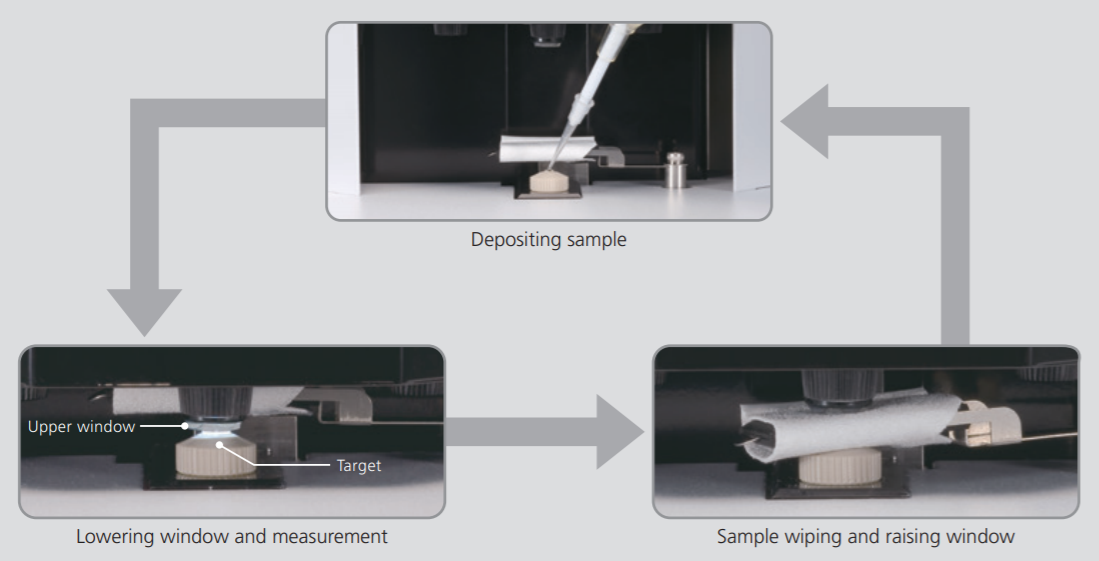 Depositing sample

Upper window

Target

Lowering window and measurement

Sample wiping and raising window