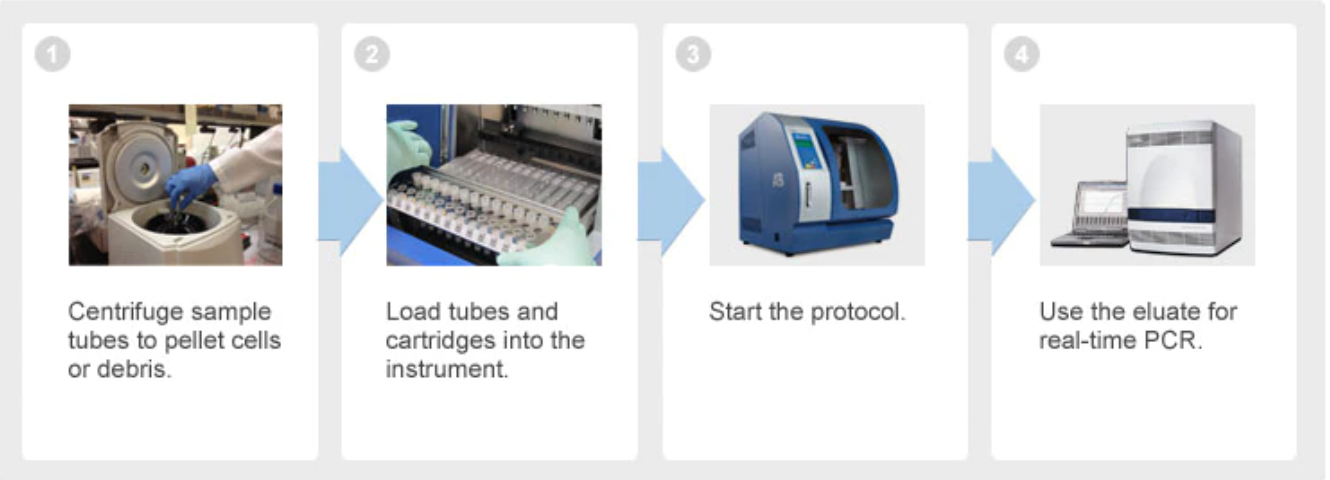 1

Centrifuge sample tubes to pellet cells or debris.

2

Load tubes and cartridges into the instrument.

3

Start the protocol.

4

Use the eluate for real-time PCR.