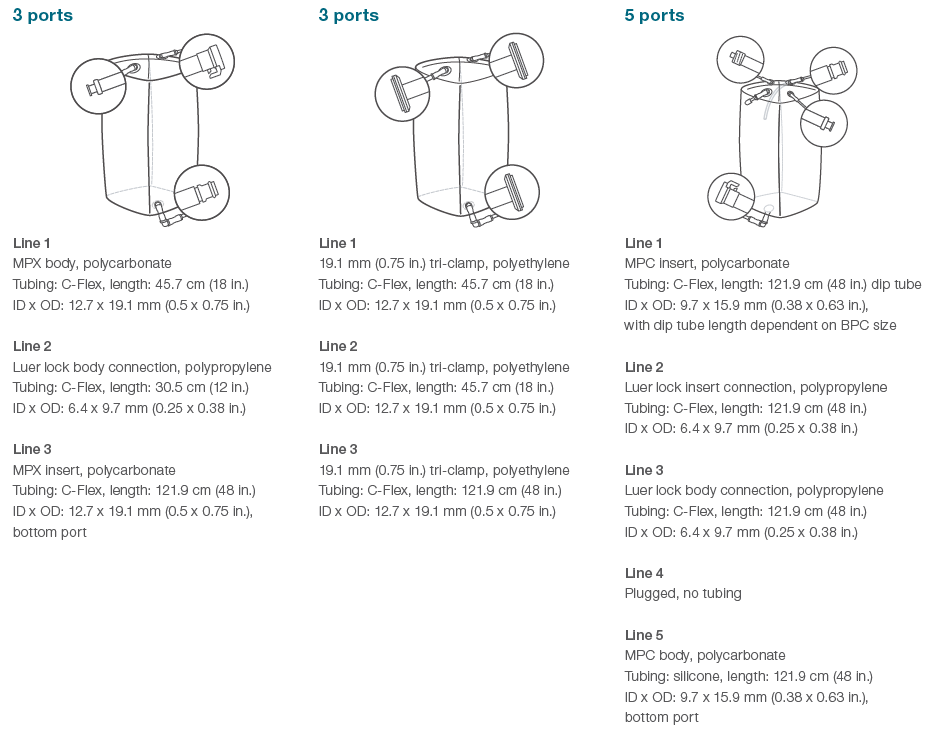 3 ports

Line 1
MPX body, polycarbonate
Tubing: C-Flex, length: 45.7 cm (18 in.)
ID x OD: 12.7 x 19.1 mm (0.5 x 0.75 in.)

Line 2
Luer lock body connection, polypropylene
Tubing: C-Flex, length: 30.5 cm (12 in.)
ID x OD: 6.4 x 9.7 mm (0.25 x 0.38 in.)

Line 3
MPX insert, polycarbonate
Tubing: C-Flex, length: 121.9 cm (48 in.)
ID x OD: 12.7 x 19.1 mm (0.5 x 0.75 in.), bottom port

3 ports

Line 1
19.1 mm (0.75 in.) tri-clamp, polyethylene
Tubing: C-Flex, length: 45.7 cm (18 in.)
ID x OD: 12.7 x 19.1 mm (0.5 x 0.75 in.)

Line 2
19.1 mm (0.75 in.) tri-clamp, polyethylene
Tubing: C-Flex, length: 45.7 cm (18 in.)
ID x OD: 12.7 x 19.1 mm (0.5 x 0.75 in.)

Line 3
19.1 mm (0.75 in.) tri-clamp, polyethylene
Tubing: C-Flex, length: 121.9 cm (48 in.)
ID x OD: 12.7 x 19.1 mm (0.5 x 0.75 in.)

5 ports

Line 1
MPC insert, polycarbonate
Tubing: C-Flex, length: 121.9 cm (48 in.) dip tube
ID x OD: 9.7 x 15.9 mm (0.38 x 0.63 in.), with dip tube length dependent on BPC size

Line 2
Luer lock insert connection, polypropylene
Tubing: C-Flex, length: 121.9 cm (48 in.)
ID x OD: 6.4 x 9.7 mm (0.25 x 0.38 in.)

Line 3
Luer lock body connection, polypropylene
Tubing: C-Flex, length: 121.9 cm (48 in.)
ID x OD: 6.4 x 9.7 mm (0.25 x 0.38 in.)

Line 4
Plugged, no tubing

Line 5
MPC body, polycarbonate
Tubing: silicone, length: 121.9 cm (48 in.)
ID x OD: 9.7 x 15.9 mm (0.38 x 0.63 in.), bottom port