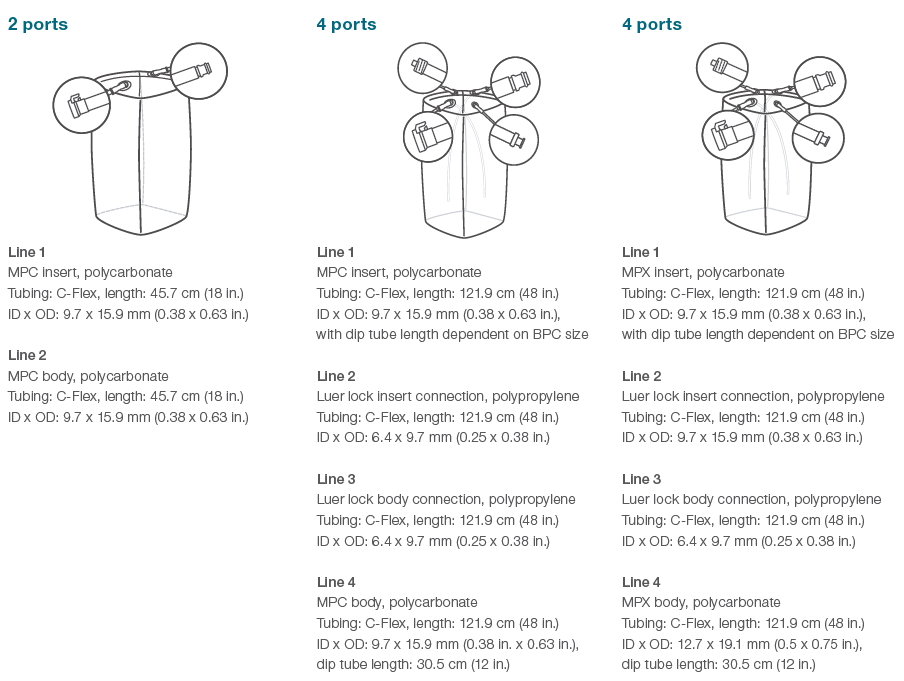 2 ports

Line 1
MPC insert, polycarbonate
Tubing: C-Flex, length: 45.7 cm (18 in.)
ID x OD: 9.7 x 15.9 mm (0.38 x 0.63 in.)

Line 2
MPC body, polycarbonate
Tubing: C-Flex, length: 45.7 cm (18 in.)
ID x OD: 9.7 x 15.9 mm (0.38 x 0.63 in.)

4 ports

Line 1
MPC insert, polycarbonate
Tubing: C-Flex, length: 121.9 cm (48 in.)
ID x OD: 9.7 x 15.9 mm (0.38 x 0.63 in.), with dip tube length dependent on BPC size

Line 2
Luer lock insert connection, polypropylene
Tubing: C-Flex, length: 121.9 cm (48 in.)
ID x OD: 6.4 x 9.7 mm (0.25 x 0.38 in.)

Line 3
Luer lock body connection, polypropylene
Tubing: C-Flex, length: 121.9 cm (48 in.)
ID x OD: 6.4 x 9.7 mm (0.25 x 0.38 in.)

Line 4
MPC body, polycarbonate
Tubing: C-Flex, length: 121.9 cm (48 in.)
ID x OD: 9.7 x 15.9 mm (0.38 in. x 0.63 in.), dip tube length: 30.5 cm (12 in.)

4 ports

Line 1
MPX insert, polycarbonate
Tubing: C-Flex, length: 121.9 cm (48 in.)
ID x OD: 9.7 x 15.9 mm (0.38 x 0.63 in.), with dip tube length dependent on BPC size

Line 2
Luer lock insert connection, polypropylene
Tubing: C-Flex, length: 121.9 cm (48 in.)
ID x OD: 9.7 x 15.9 mm (0.38 x 0.63 in.)

Line 3
Luer lock body connection, polypropylene
Tubing: C-Flex, length: 121.9 cm (48 in.)
ID x OD: 6.4 x 9.7 mm (0.25 x 0.38 in.)

Line 4
MPX body, polycarbonate
Tubing: C-Flex, length: 121.9 cm (48 in.)
ID x OD: 12.7 x 19.1 mm (0.5 x 0.75 in.), dip tube length: 30.5 cm (12 in.)